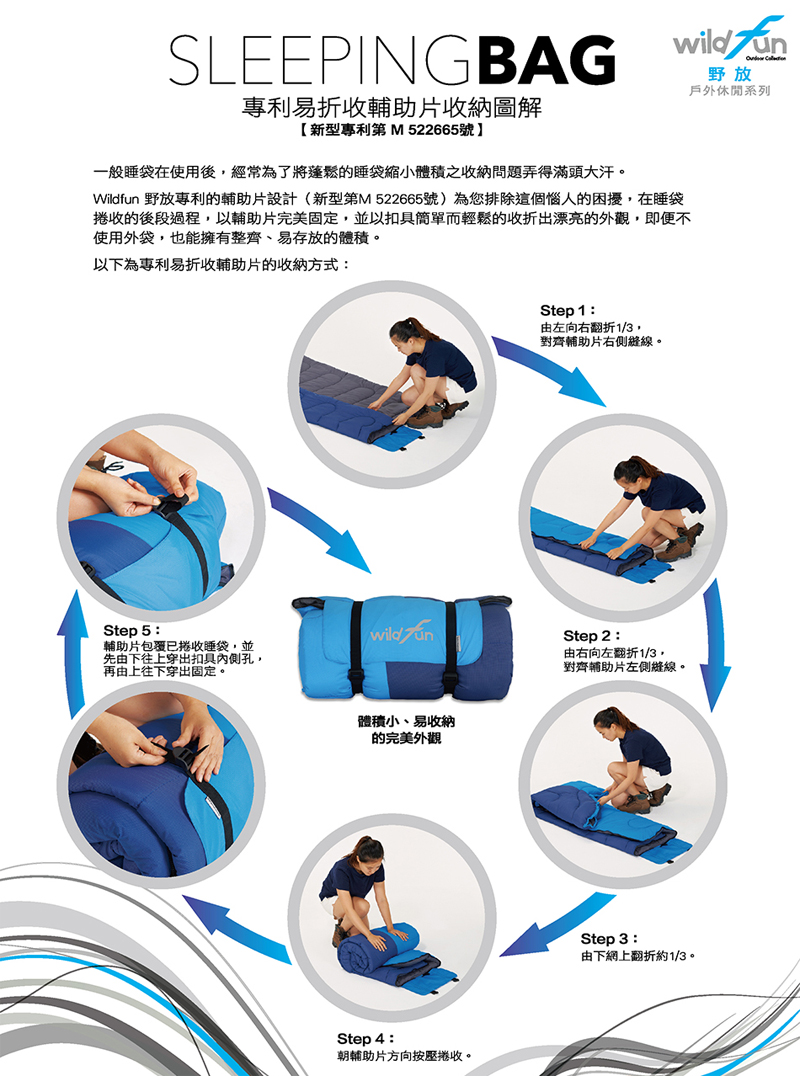 SLEEPINGBAG

wildfun
Outdoor Collection
野放
戶外休閒系列

專利易折收輔助片收納圖解
【新型專利第 M 522665號】

一般睡袋在使用後，經常為了將蓬鬆的睡袋縮小體積之收納問題弄得滿頭大汗。

Wildfun 野放專利的輔助片設計（新型第M 522665號）為您排除這個惱人的困擾，在睡袋捲收的後段過程，以輔助片完美固定，並以扣具簡單而輕鬆的收折出漂亮的外觀，即便不使用外袋，也能擁有整齊、易存放的體積。

以下為專利易折收輔助片的收納方式：

Step 1：
由左向右翻折1/3，
對齊輔助片右側縫線。

Step 2：
由右向左翻折1/3，
對齊輔助片左側縫線。

Step 3：
由下網上翻折約1/3。

Step 4：
朝輔助片方向按壓捲收。

Step 5：
輔助片包覆已捲收睡袋，並先由下往上穿出扣具內側孔，再由上往下穿出固定。

wildfun

體積小、易收納
的完美外觀