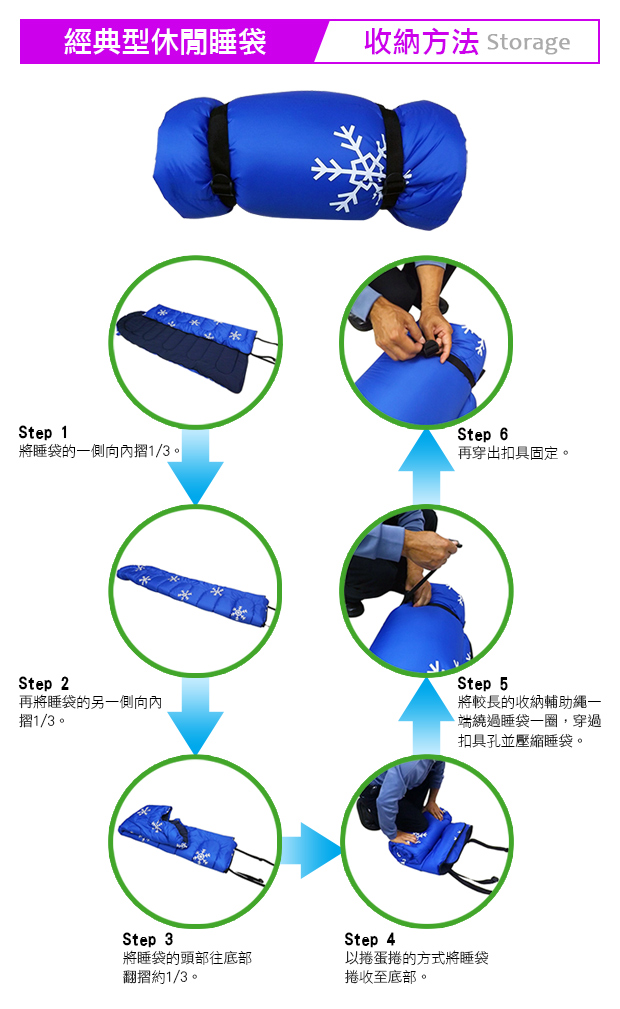 經典型休閒睡袋

收納方法 Storage

Step 1
將睡袋的一側向內摺1/3。

Step 2
再將睡袋的另一側向內摺1/3。

Step 3
將睡袋的頭部往底部翻摺約1/3。

Step 4
以捲蛋捲的方式將睡袋捲收至底部。

Step 5
將較長的收納輔助繩一端繞過睡袋一圈，穿過扣具孔並壓縮睡袋。

Step 6
再穿出扣具固定。