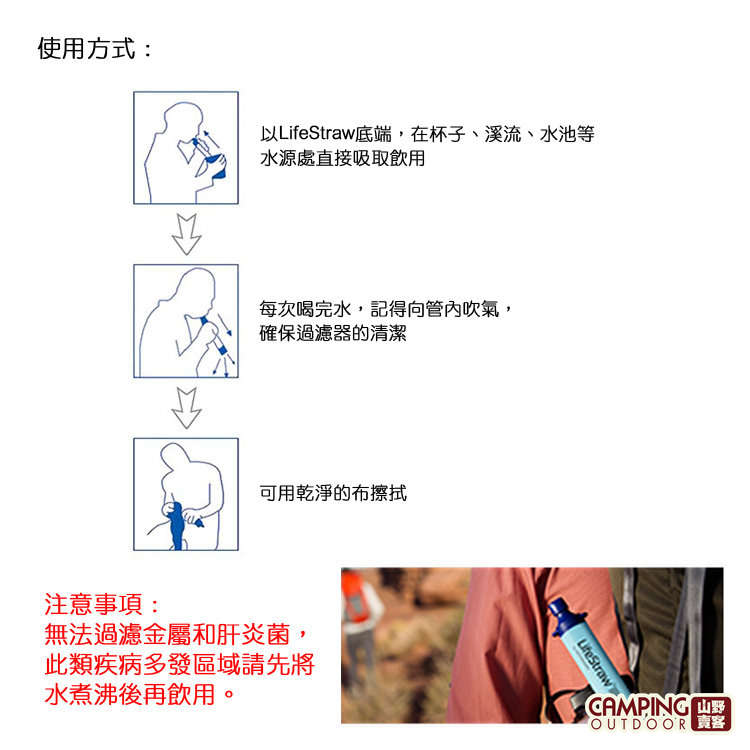 使用方式：

以LifeStraw底端，在杯子、溪流、水池等水源處直接吸取飲用

每次喝完水，記得向管內吹氣，確保過濾器的清潔

可用乾淨的布擦拭

注意事項：
無法過濾金屬和肝炎菌，此類疾病多發區域請先將水煮沸後再飲用。

LifeStraw

CAMPING OUTDOOR 山野賣客