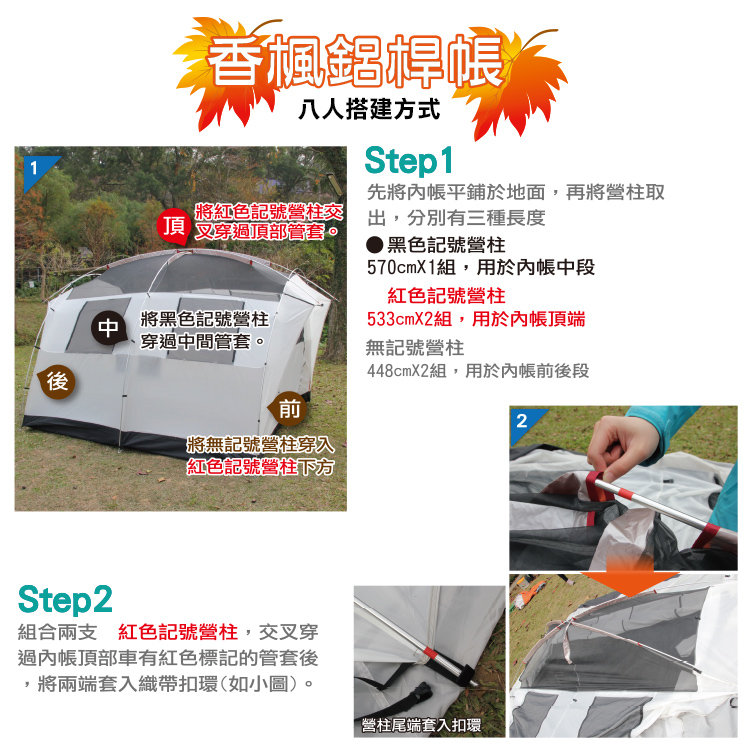 香楓鋁桿帳
八人搭建方式

1
頂 將紅色記號營柱交叉穿過頂部管套。
中 將黑色記號營柱穿過中間管套。
後
前
將無記號營柱穿入紅色記號營柱下方

Step1
先將內帳平鋪於地面，再將營柱取出，分別有三種長度
● 黑色記號營柱
570cmX1組，用於內帳中段
紅色記號營柱
533cmX2組，用於內帳頂端
無記號營柱
448cmX2組，用於內帳前後段

2

Step2
組合兩支 紅色記號營柱，交叉穿過內帳頂部車有紅色標記的管套後，將兩端套入織帶扣環(如小圖)。

營柱尾端套入扣環