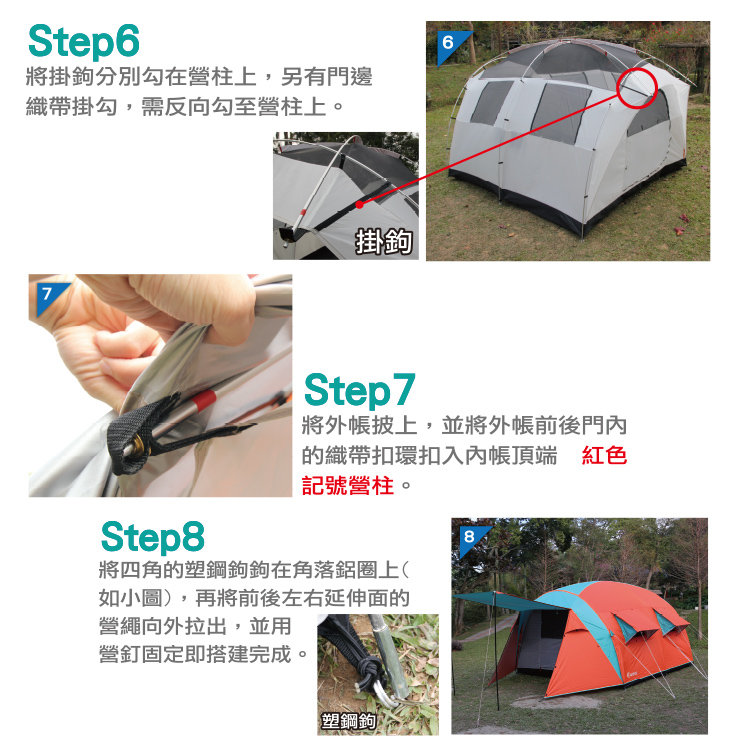 Step6
將掛鉤分別勾在營柱上，另有門邊織帶掛勾，需反向勾至營柱上。

6

掛鉤

7

Step7
將外帳披上，並將外帳前後門內的織帶扣環扣入內帳頂端 紅色記號營柱。

Step8
將四角的塑鋼鉤鉤在角落鋁圈上（如小圖），再將前後左右延伸面的營繩向外拉出，並用營釘固定即搭建完成。

塑鋼鉤

8