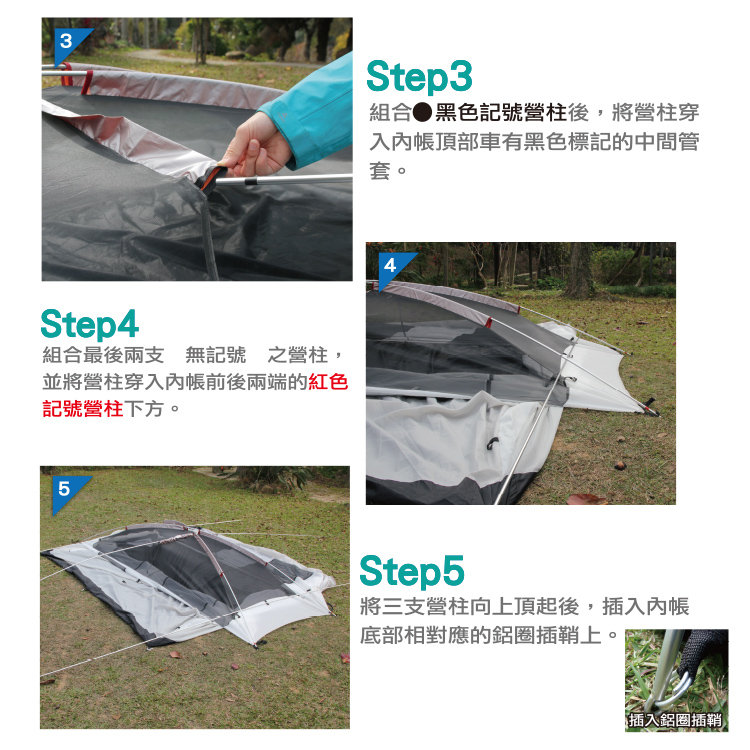 3

Step3

組合●黑色記號營柱後，將營柱穿入內帳頂部車有黑色標記的中間管套。

4

Step4

組合最後兩支 無記號 之營柱，並將營柱穿入內帳前後兩端的紅色記號營柱下方。

5

Step5

將三支營柱向上頂起後，插入內帳底部相對應的鋁圈插鞘上。

插入鋁圈插鞘